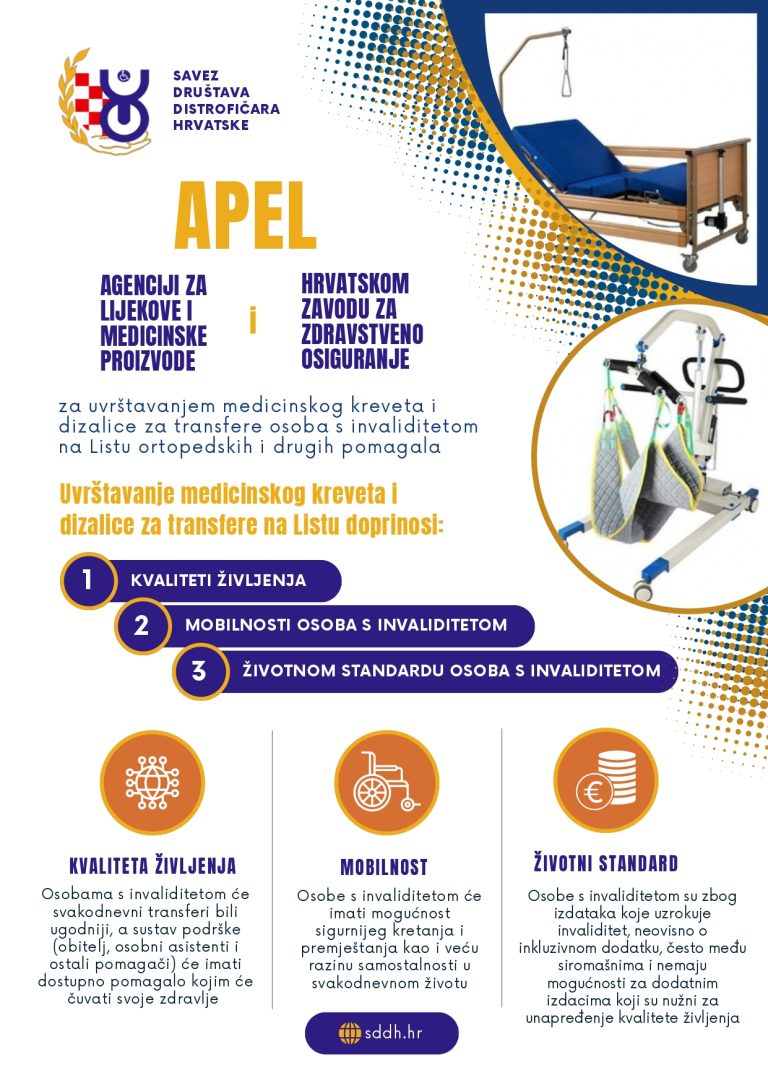 SAVEZ DRUŠTAVA DISTROFIČARA HRVATSKE

APEL

AGENCIJI ZA LIJEKOVE I MEDICINSKE PROIZVODE

i

HRVATSKOM ZAVODU ZA ZDRAVSTVENO OSIGURANJE

za uvrštavanjem medicinskog kreveta i dizalice za transfere osoba s invaliditetom na Listu ortopedskih i drugih pomagala

Uvrštavanje medicinskog kreveta i dizalice za transfere na Listu doprinosi:

1 KVALITETI ŽIVLJENJA

2 MOBILNOSTI OSOBA S INVALIDITETOM

3 ŽIVOTNOM STANDARDU OSOBA S INVALIDITETOM

KVALITETA ŽIVLJENJA

Osobama s invaliditetom će svakodnevni transferi bili ugodniji, a sustav podrške (obitelj, osobni asistenti i ostali pomagači) će imati dostupno pomagalo kojim će čuvati svoje zdravlje

MOBILNOST

Osobe s invaliditetom će imati mogućnost sigurnijeg kretanja i premještanja kao i veću razinu samostalnosti u svakodnevnom životu

ŽIVOTNI STANDARD

Osobe s invaliditetom su zbog izdataka koje uzrokuje invaliditet, neovisno o inkluzivnom dodatku, često među siromašnima i nemaju mogućnosti za dodatnim izdacima koji su nužni za unapređenje kvalitete življenja

sddh.hr